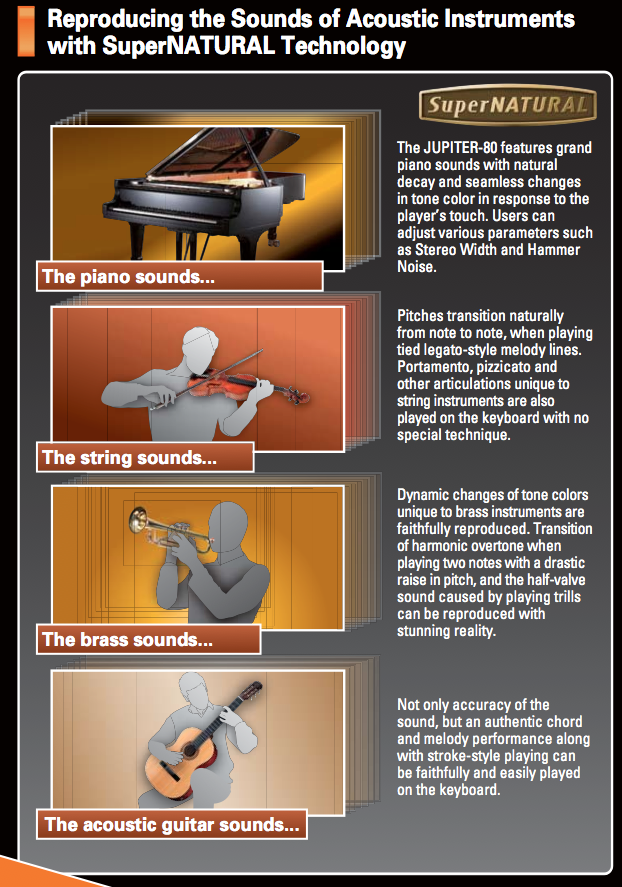 Reproducing the Sounds of Acoustic Instruments with SuperNATURAL Technology

SuperNATURAL

The piano sounds...

The JUPITER-80 features grand piano sounds with natural decay and seamless changes in tone color in response to the player's touch. Users can adjust various parameters such as Stereo Width and Hammer Noise.

The string sounds...

Pitches transition naturally from note to note, when playing tied legato-style melody lines. Portamento, pizzicato and other articulations unique to string instruments are also played on the keyboard with no special technique.

The brass sounds...

Dynamic changes of tone colors unique to brass instruments are faithfully reproduced. Transition of harmonic overtone when playing two notes with a drastic raise in pitch, and the half-valve sound caused by playing trills can be reproduced with stunning reality.

The acoustic guitar sounds...

Not only accuracy of the sound, but an authentic chord and melody performance along with stroke-style playing can be faithfully and easily played on the keyboard.