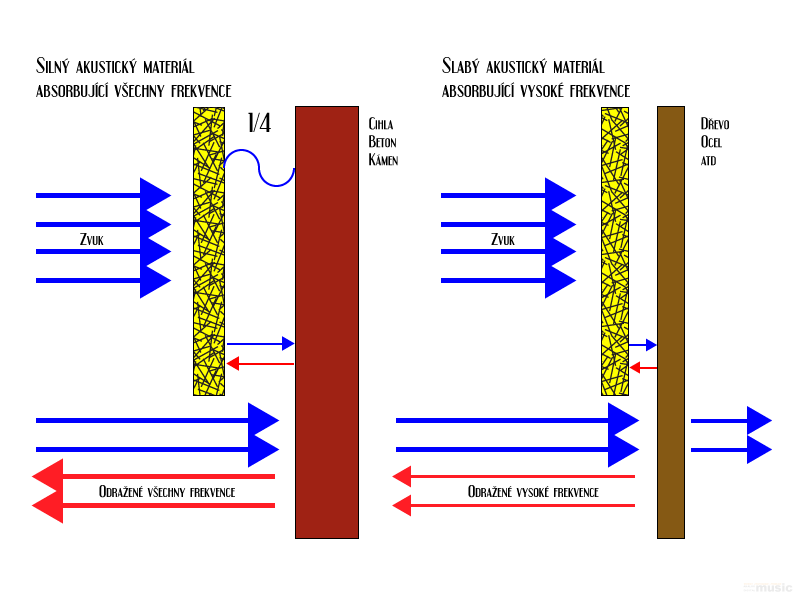 Silný akustický materiál absorbující všechny frekvence

1/4

Cihla
Beton
Kámen

Zvuk

Odražené všechny frekvence

Slabý akustický materiál absorbující vysoké frekvence

Dřevo
Ocel
atd

Zvuk

Odražené vysoké frekvence

music