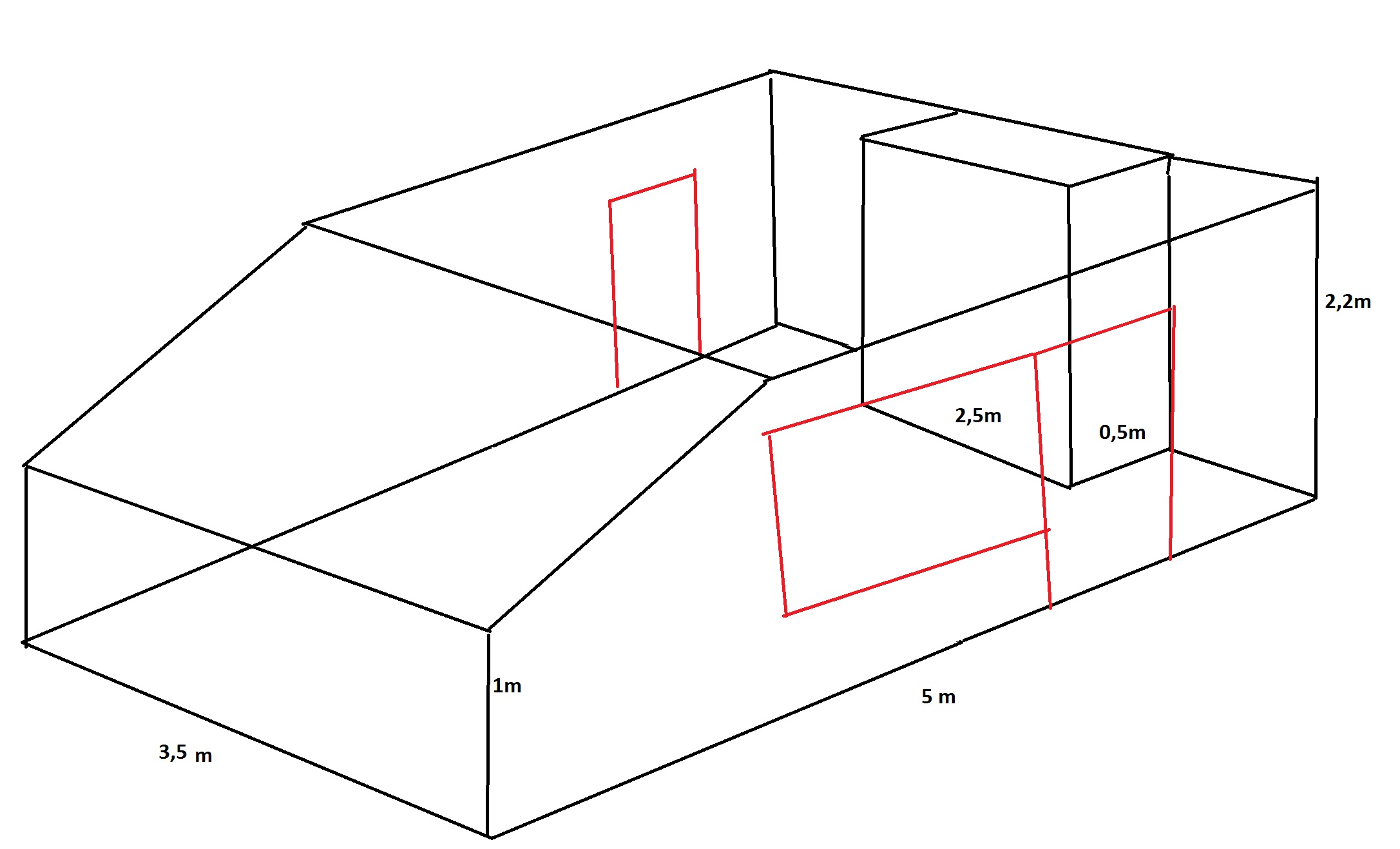 2,2m

2,5m

0,5m

1m

5 m

3,5 m